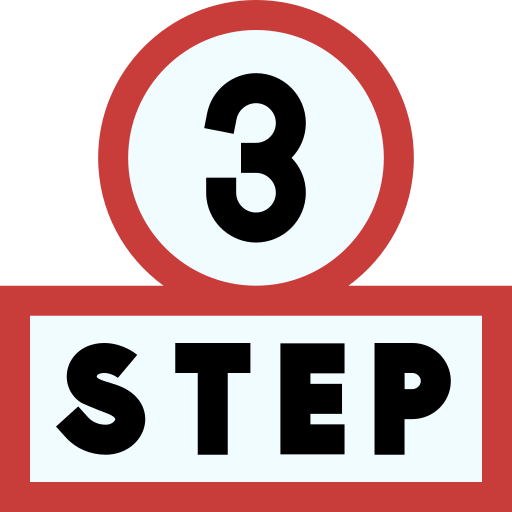 3

STEP